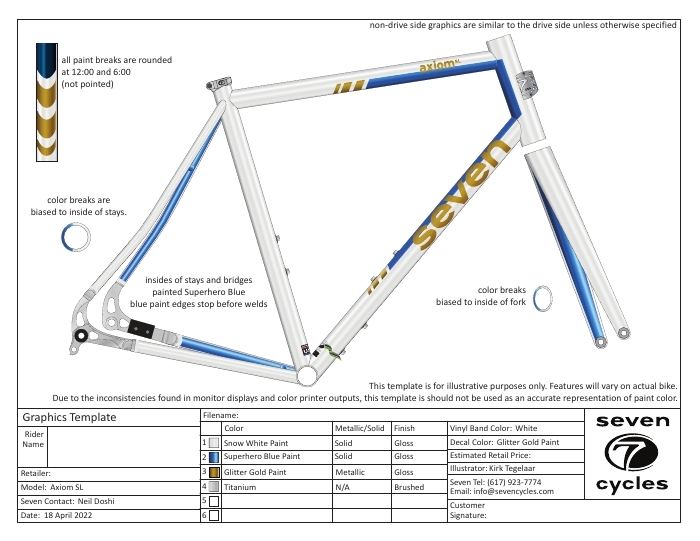 non-drive side graphics are similar to the drive side unless otherwise specified

all paint breaks are rounded at 12:00 and 6:00 (not pointed)

axiom SL

seven

color breaks are biased to inside of stays.

insides of stays and bridges painted Superhero Blue blue paint edges stop before welds

color breaks biased to inside of fork

This template is for illustrative purposes only. Features will vary on actual bike.
Due to the inconsistencies found in monitor displays and color printer outputs, this template is should not be used as an accurate representation of paint color.

Graphics Template

Rider Name

Retailer:

Model: Axiom SL

Seven Contact: Neil Doshi

Date: 18 April 2022

Filename:

| | Color | Metallic/Solid | Finish |
|---|---|---|---|
| 1 | Snow White Paint | Solid | Gloss |
| 2 | Superhero Blue Paint | Solid | Gloss |
| 3 | Glitter Gold Paint | Metallic | Gloss |
| 4 | Titanium | N/A | Brushed |
| 5 | | | |
| 6 | | | |

Vinyl Band Color: White
Decal Color: Glitter Gold Paint
Estimated Retail Price:
Illustrator: Kirk Tegelaar
Seven Tel: (617) 923-7774
Email: info@sevencycles.com
Customer Signature:

seven
cycles