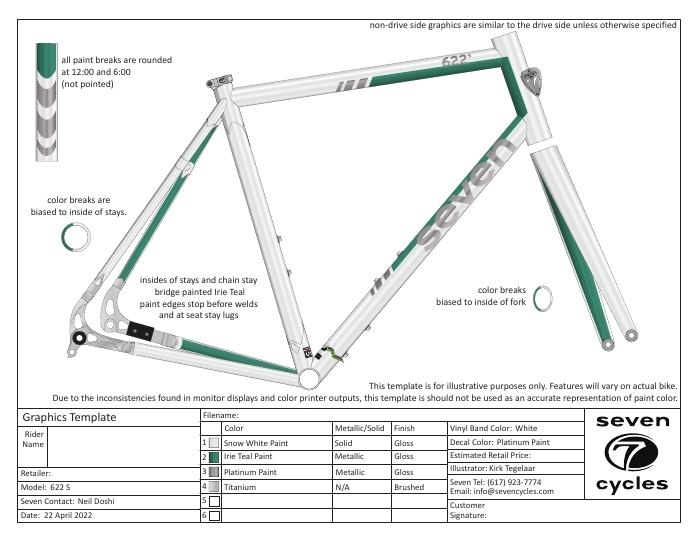 non-drive side graphics are similar to the drive side unless otherwise specified

all paint breaks are rounded at 12:00 and 6:00 (not pointed)

622'

seven

color breaks are biased to inside of stays.

insides of stays and chain stay bridge painted Irie Teal paint edges stop before welds and at seat stay lugs

color breaks biased to inside of fork

This template is for illustrative purposes only. Features will vary on actual bike.
Due to the inconsistencies found in monitor displays and color printer outputs, this template is should not be used as an accurate representation of paint color.

Graphics Template

Rider Name

Retailer:

Model: 622 S

Seven Contact: Neil Doshi

Date: 22 April 2022

Filename:

| | Color | Metallic/Solid | Finish |
|---|---|---|---|
| 1 | Snow White Paint | Solid | Gloss |
| 2 | Irie Teal Paint | Metallic | Gloss |
| 3 | Platinum Paint | Metallic | Gloss |
| 4 | Titanium | N/A | Brushed |
| 5 | | | |
| 6 | | | |

Vinyl Band Color: White
Decal Color: Platinum Paint
Estimated Retail Price:
Illustrator: Kirk Tegelaar
Seven Tel: (617) 923-7774
Email: info@sevencycles.com
Customer Signature:

seven
cycles